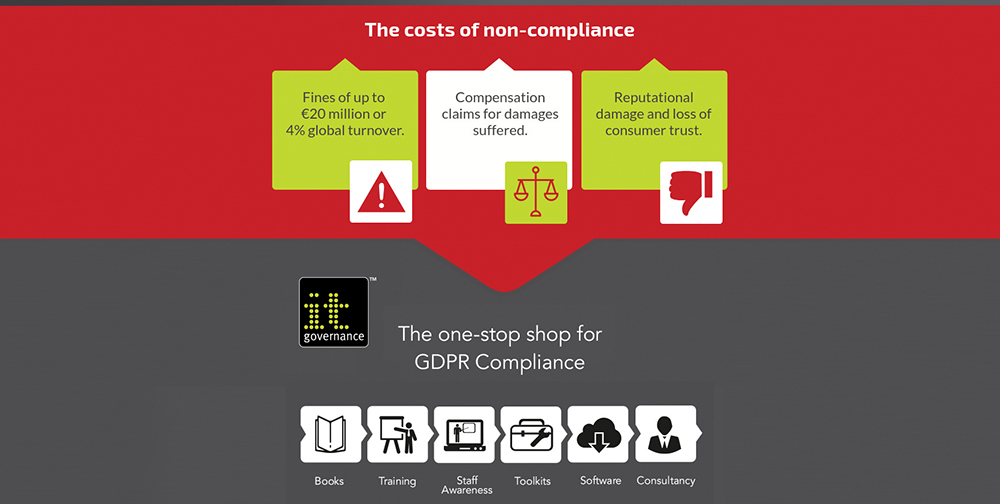 The costs of non-compliance

Fines of up to €20 million or 4% global turnover.

Compensation claims for damages suffered.

Reputational damage and loss of consumer trust.

it governance™

The one-stop shop for GDPR Compliance

Books

Training

Staff Awareness

Toolkits

Software

Consultancy